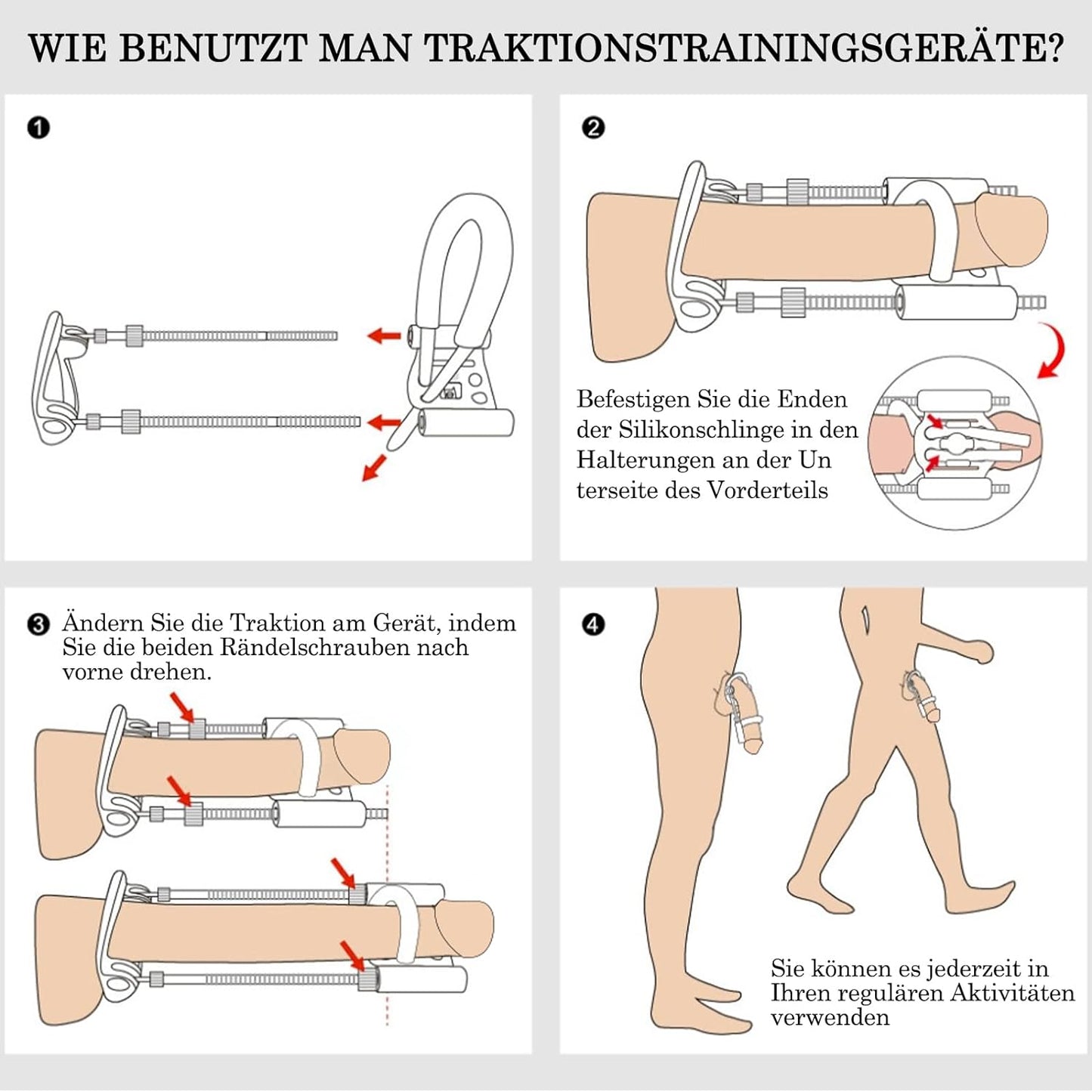 WIE BENUTZT MAN TRAKTIONSTRAININGSGERÄTE?

❶

❷

Befestigen Sie die Enden der Silikonschlinge in den Halterungen an der Un terseite des Vorderteils

❸ Ändern Sie die Traktion am Gerät, indem Sie die beiden Rändelschrauben nach vorne drehen.

❹

Sie können es jederzeit in Ihren regulären Aktivitäten verwenden